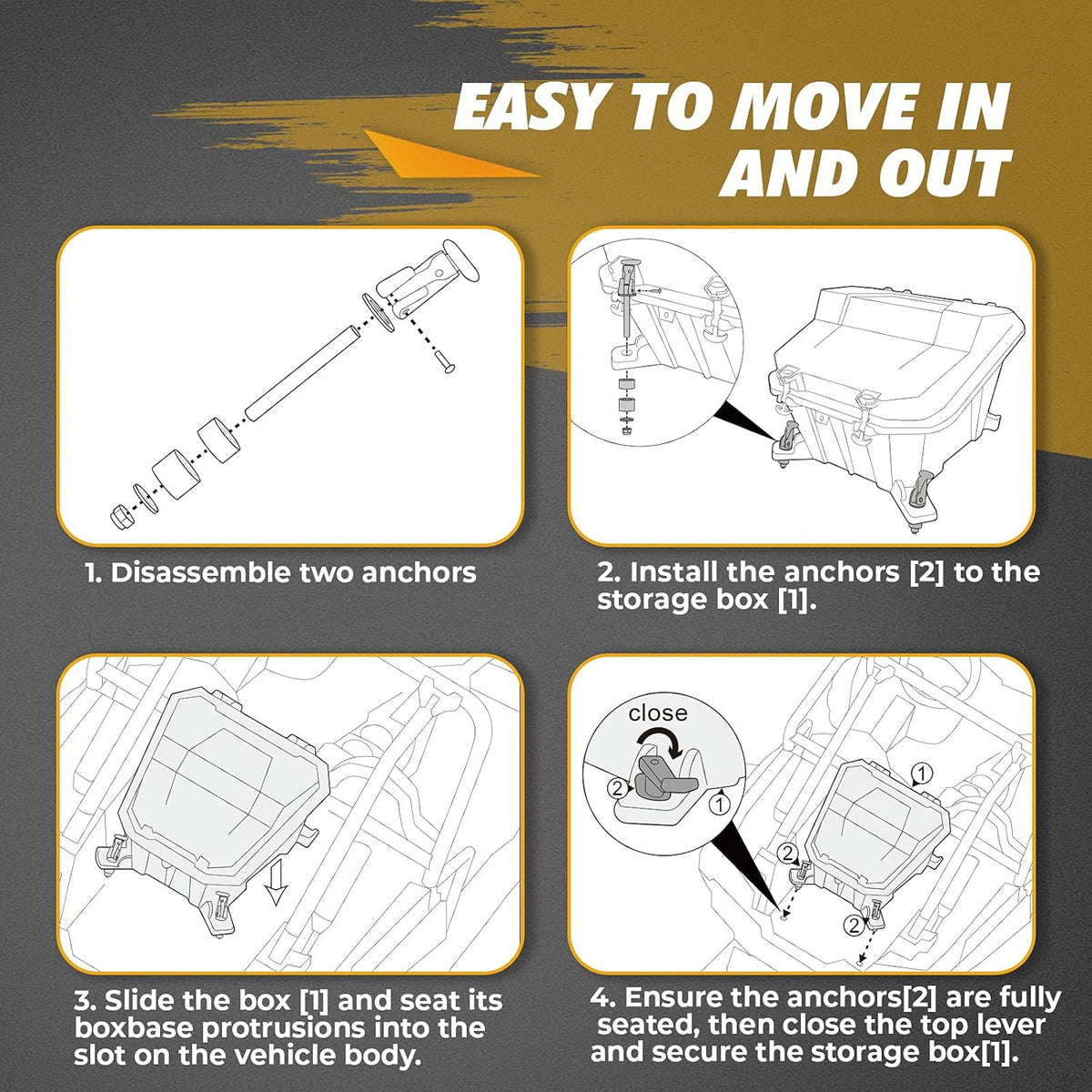 EASY TO MOVE IN AND OUT

1. Disassemble two anchors

2. Install the anchors [2] to the storage box [1].

3. Slide the box [1] and seat its boxbase protrusions into the slot on the vehicle body.

close
2
1
1
2
2

4. Ensure the anchors[2] are fully seated, then close the top lever and secure the storage box[1].