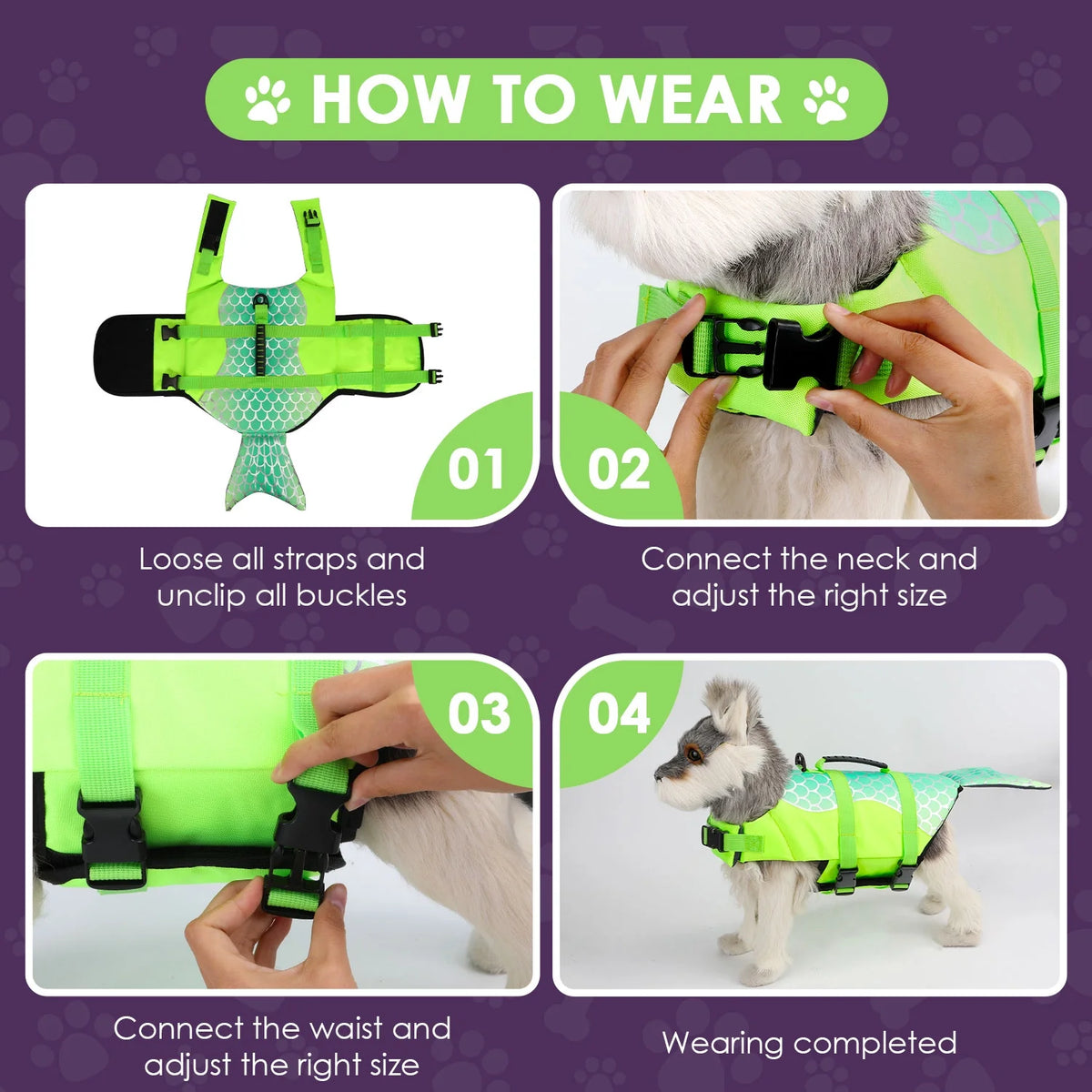 HOW TO WEAR

01

Loose all straps and unclip all buckles

02

Connect the neck and adjust the right size

03

Connect the waist and adjust the right size

04

Wearing completed